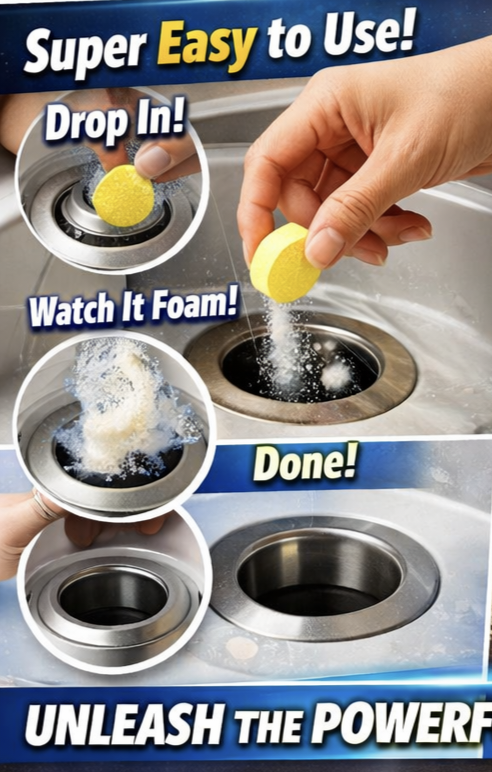 Super Easy to Use!

Drop In!

Watch It Foam!

Done!

UNLEASH THE POWERF